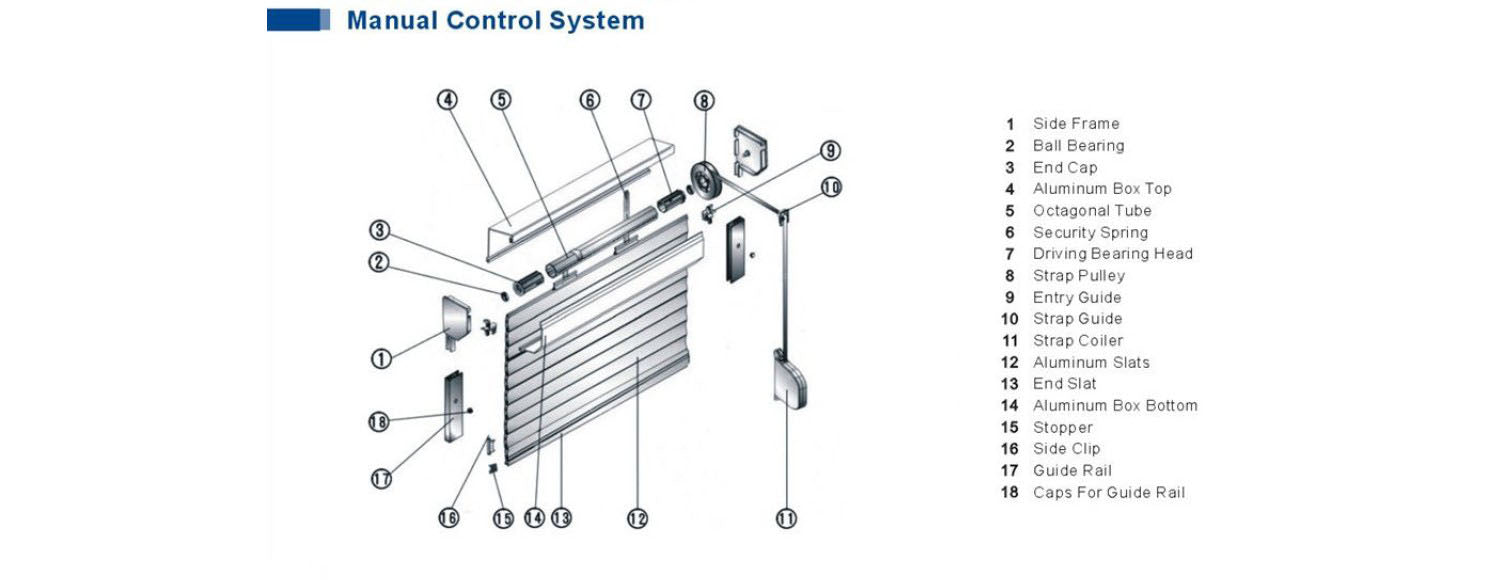 Manual Control System

4 5 6 7 8 9 10 3 2 1 18 17 16 15 14 13 12 11

1 Side Frame
2 Ball Bearing
3 End Cap
4 Aluminum Box Top
5 Octagonal Tube
6 Security Spring
7 Driving Bearing Head
8 Strap Pulley
9 Entry Guide
10 Strap Guide
11 Strap Coiler
12 Aluminum Slats
13 End Slat
14 Aluminum Box Bottom
15 Stopper
16 Side Clip
17 Guide Rail
18 Caps For Guide Rail